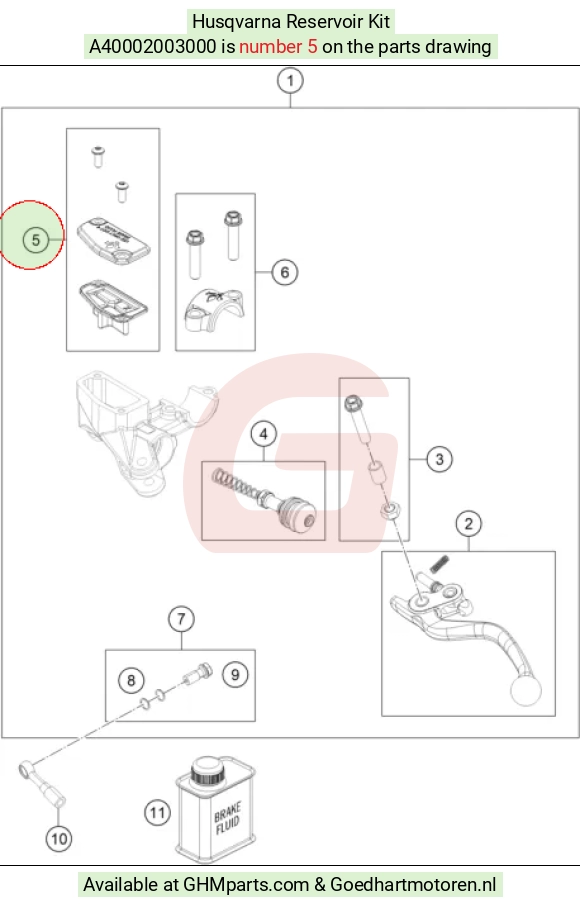 Husqvarna Reservoir Kit
A40002003000 is number 5 on the parts drawing

1
5
6
4
3
2
7
8
9
10
11
BRAKE FLUID

Available at GHMparts.com & Goedhartmotoren.nl