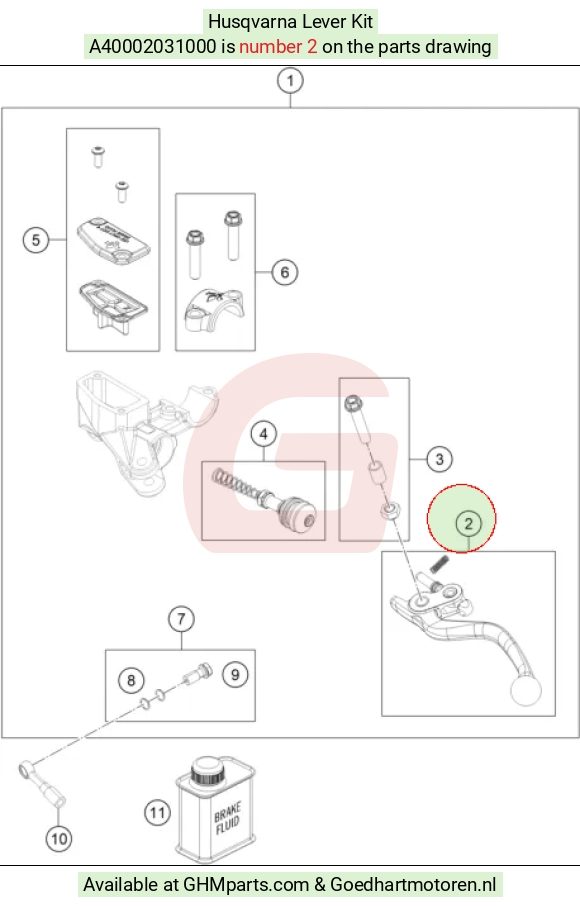 Husqvarna Lever Kit
A40002031000 is number 2 on the parts drawing

1
5
6
4
3
2
7
8
9
10
11
BRAKE FLUID

Available at GHMparts.com & Goedhartmotoren.nl