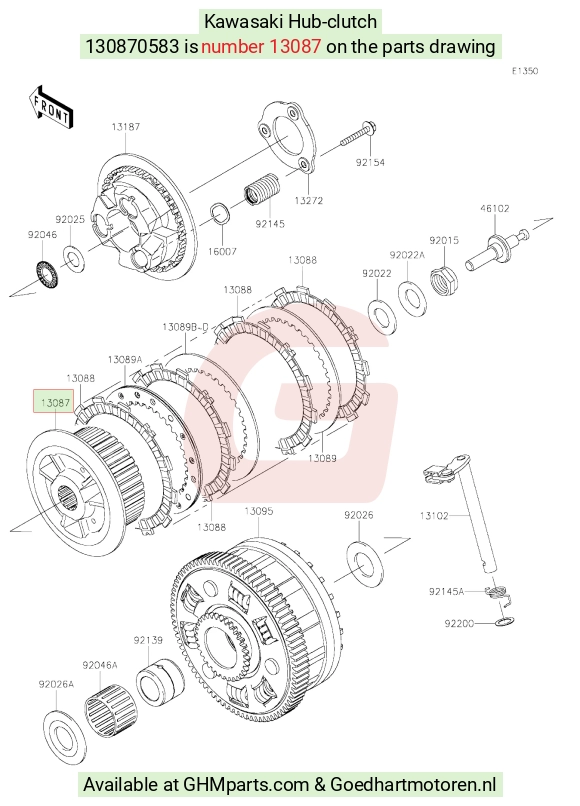 Kawasaki Hub-clutch
130870583 is number 13087 on the parts drawing

E1350

FRONT

13187
92154
13272
92145
16007
92025
92046
46102
92015
92022A
92022
13088
13088
13089B~D
13089A
13088
13087
13089
13088
13095
92026
13102
92145A
92200
92139
92046A
92026A

Available at GHMparts.com & Goedhartmotoren.nl