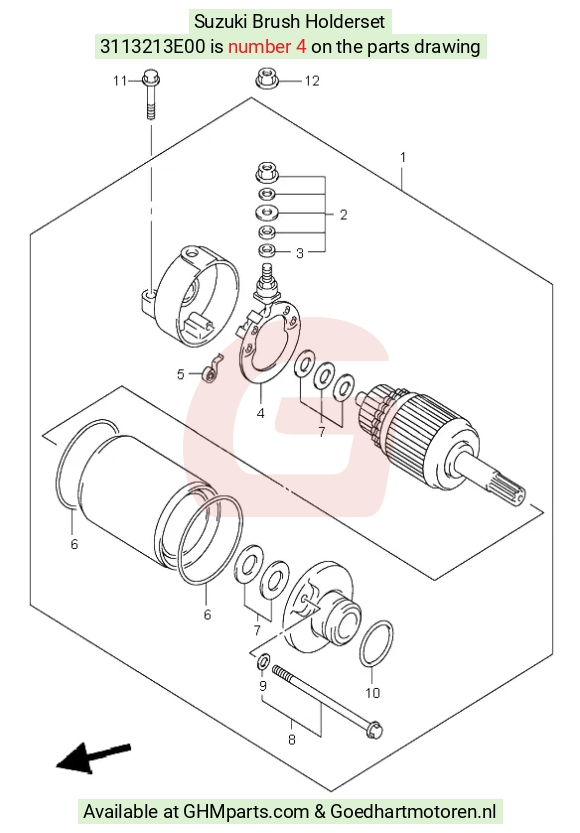 Suzuki Brush Holderset
3113213E00 is number 4 on the parts drawing

11
12
1
2
3
5
4
7
6
6
7
9
10
8

Available at GHMparts.com & Goedhartmotoren.nl