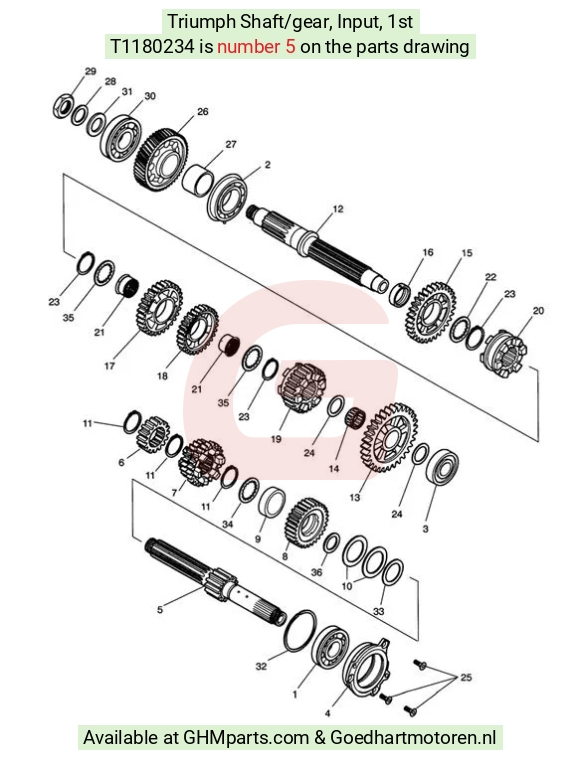 Triumph Shaft/gear, Input, 1st
T1180234 is number 5 on the parts drawing

29
28
31
30
26
27
2
12
16
15
22
23
20
23
35
21
17
18
21
35
23
19
24
14
13
24
3
11
6
11
7
11
34
9
8
36
10
33
5
32
1
4
25

Available at GHMparts.com & Goedhartmotoren.nl