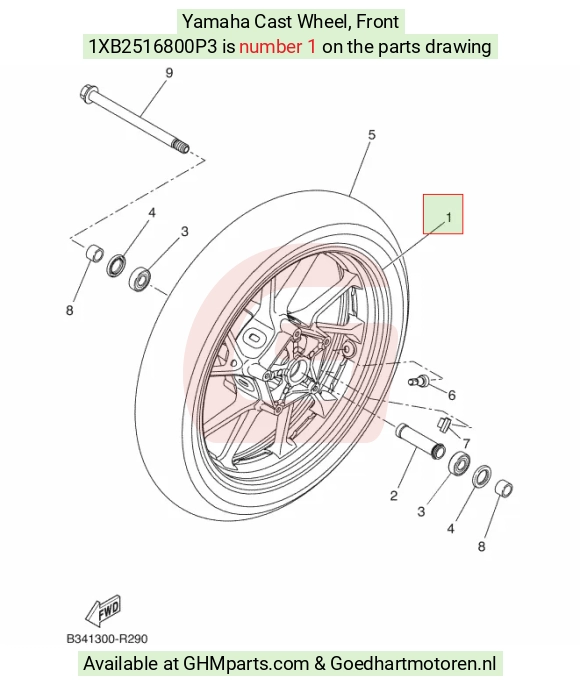 Yamaha Cast Wheel, Front
1XB2516800P3 is number 1 on the parts drawing

9
5
1
4
3
8
6
7
2
3
4
8

FWD

B341300-R290

Available at GHMparts.com & Goedhartmotoren.nl