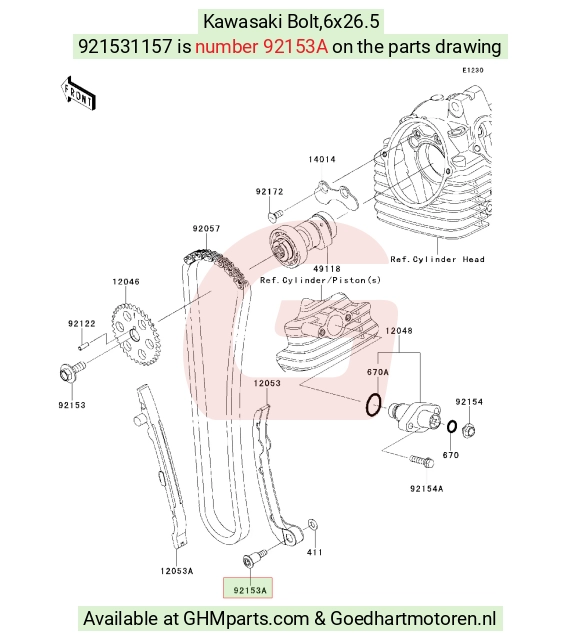 Kawasaki Bolt,6x26.5
921531157 is number 92153A on the parts drawing

E1230

FRONT

14014
92172
92057
49118
Ref.Cylinder Head
Ref.Cylinder/Piston(s)
12046
92122
92153
12048
670A
12053
92154
670
92154A
411
12053A
92153A

Available at GHMparts.com & Goedhartmotoren.nl