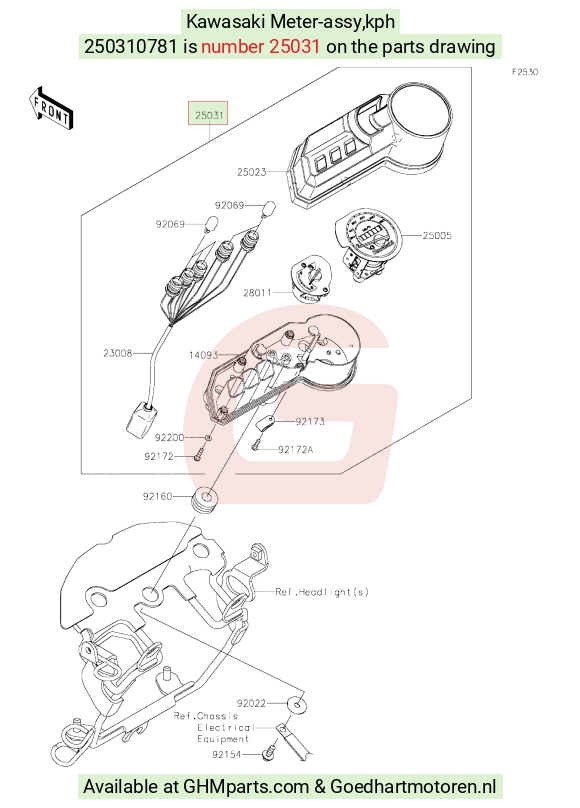 Kawasaki Meter-assy,kph
250310781 is number 25031 on the parts drawing

F2530

FRONT

25031

25023

92069

92069

25005

28011

23008

14093

92173

92200

92172

92172A

92160

Ref.Headlight(s)

92022

Ref.Chassis Electrical Equipment

92154

Available at GHMparts.com & Goedhartmotoren.nl