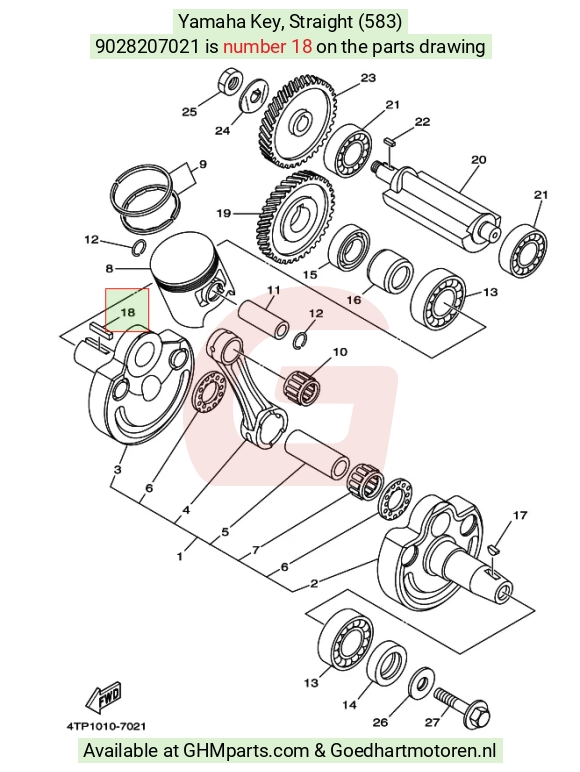 Yamaha Key, Straight (583)
9028207021 is number 18 on the parts drawing

25
24
23
21
22
20
21
9
19
12
8
15
16
13
18
11
12
10
3
6
4
5
7
6
1
2
17
13
14
26
27
FWD
4TP1010-7021

Available at GHMparts.com & Goedhartmotoren.nl