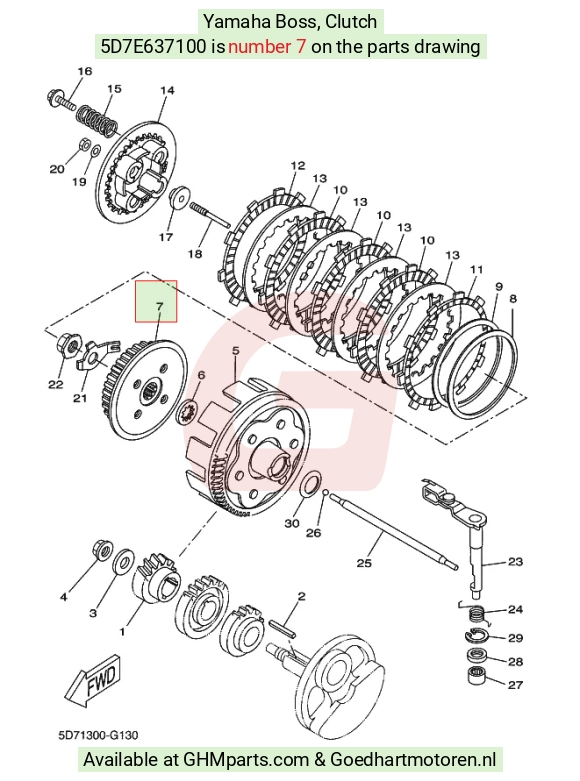 Yamaha Boss, Clutch
5D7E637100 is number 7 on the parts drawing

16
15
14
20
19
17
18
12
13
10
13
10
13
10
13
11
9
8
7
22
21
6
5
30
26
25
23
24
29
28
27
4
3
1
2
FWD

5D71300-G130

Available at GHMparts.com & Goedhartmotoren.nl