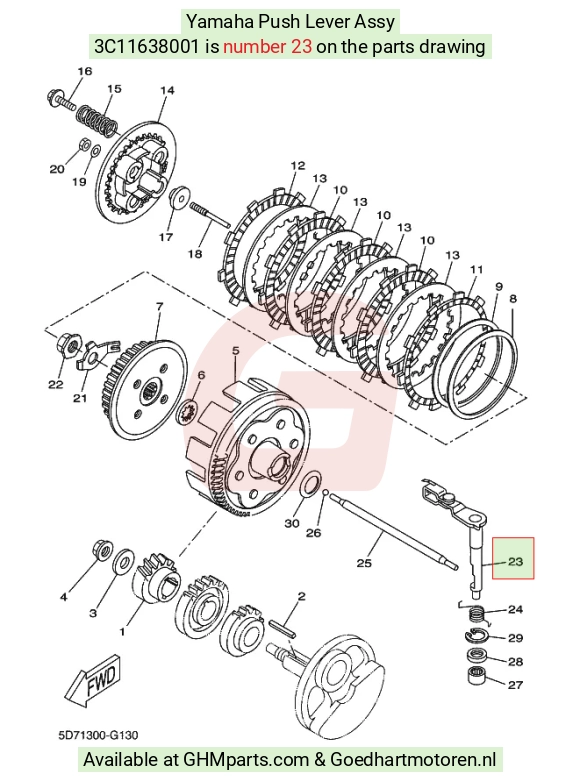 Yamaha Push Lever Assy
3C11638001 is number 23 on the parts drawing

16
15
14
20
19
17
18
12
13
10
13
10
13
10
13
11
9
8
7
22
21
6
5
30
26
25
23
24
29
28
27
4
3
1
2
FWD

5D71300-G130

Available at GHMparts.com & Goedhartmotoren.nl