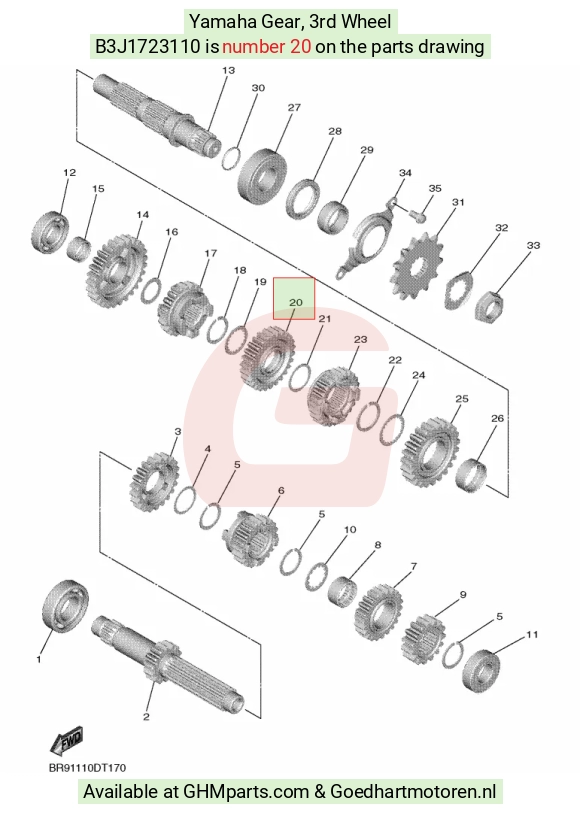 Yamaha Gear, 3rd Wheel
B3J1723110 is number 20 on the parts drawing

13
30
27
28
29
34
35
31
32
33
12
15
14
16
17
18
19
20
21
23
22
24
25
26
3
4
5
6
5
10
8
7
9
5
11
1
2

FWD

BR91110DT170

Available at GHMparts.com & Goedhartmotoren.nl