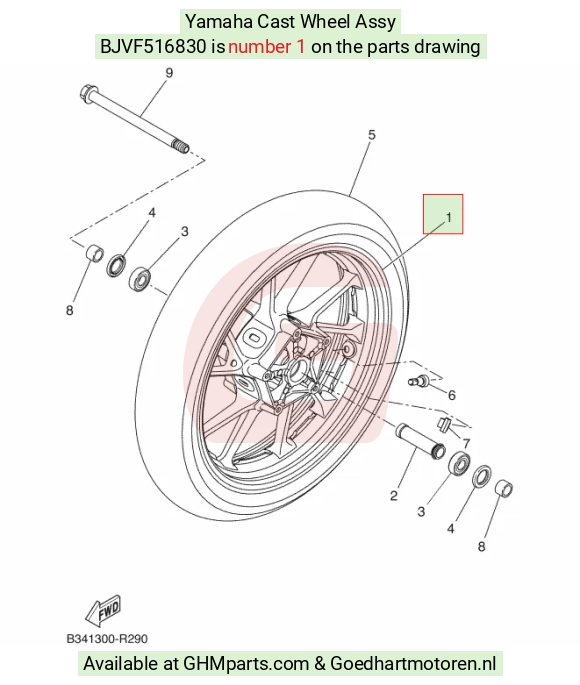 Yamaha Cast Wheel Assy
BJVF516830 is number 1 on the parts drawing

9
5
1
4
3
8
6
7
2
3
4
8

FWD

B341300-R290

Available at GHMparts.com & Goedhartmotoren.nl