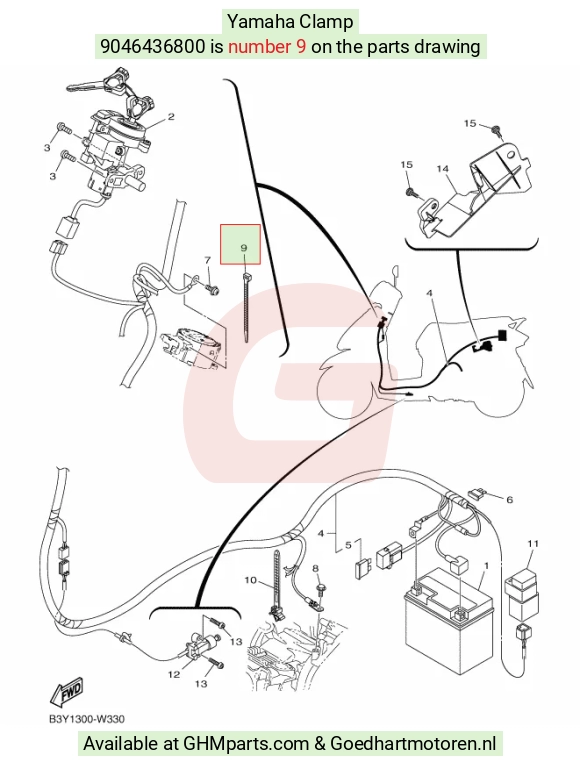 Yamaha Clamp
9046436800 is number 9 on the parts drawing

2
3
3
7
9
15
15
14
4
6
4
5
11
1
10
8
13
12
13
FWD
B3Y1300-W330

Available at GHMparts.com & Goedhartmotoren.nl